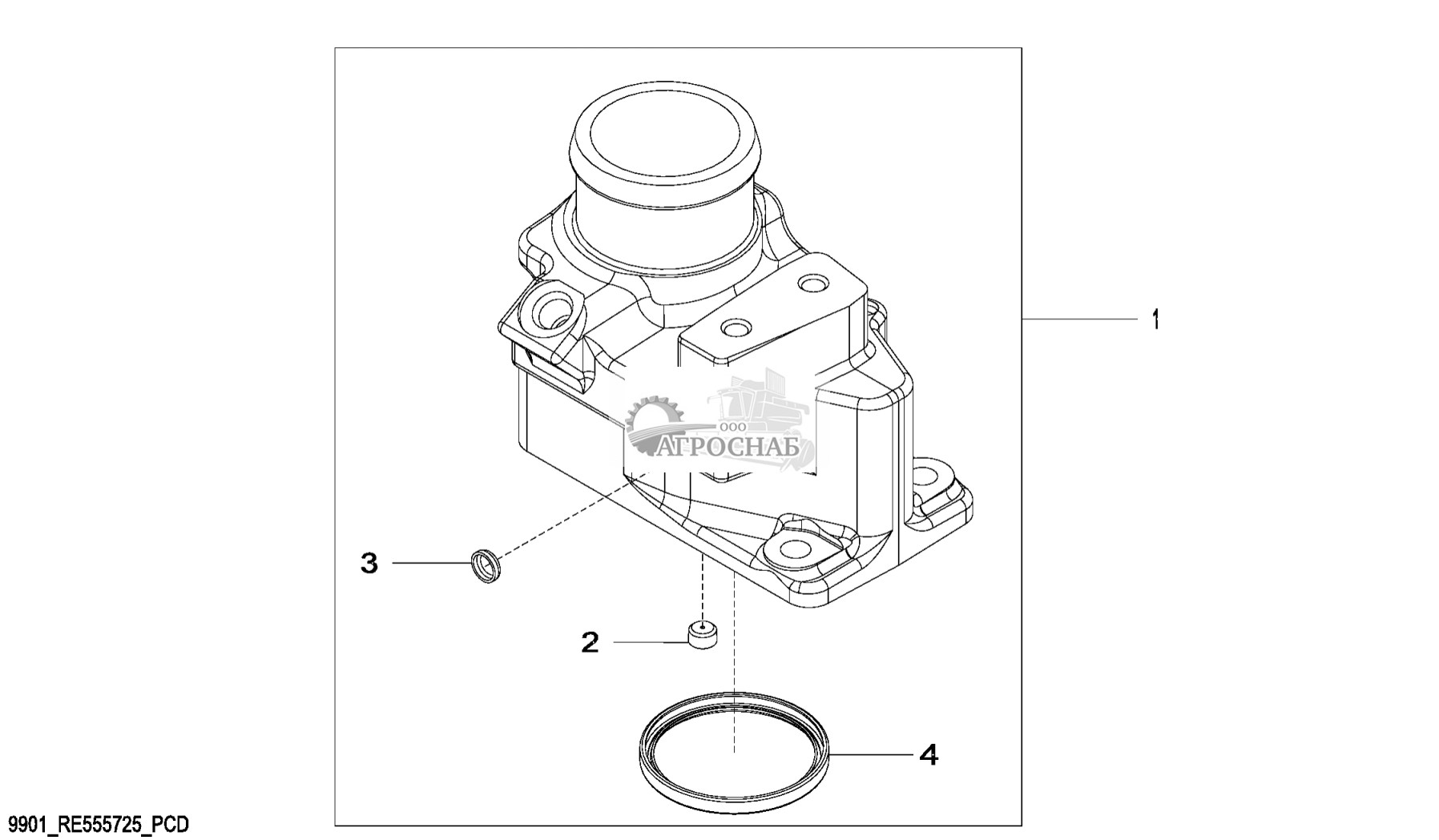 1

ООО
АГРОСНАБ

3

2

4

9901_RE555725_PCD